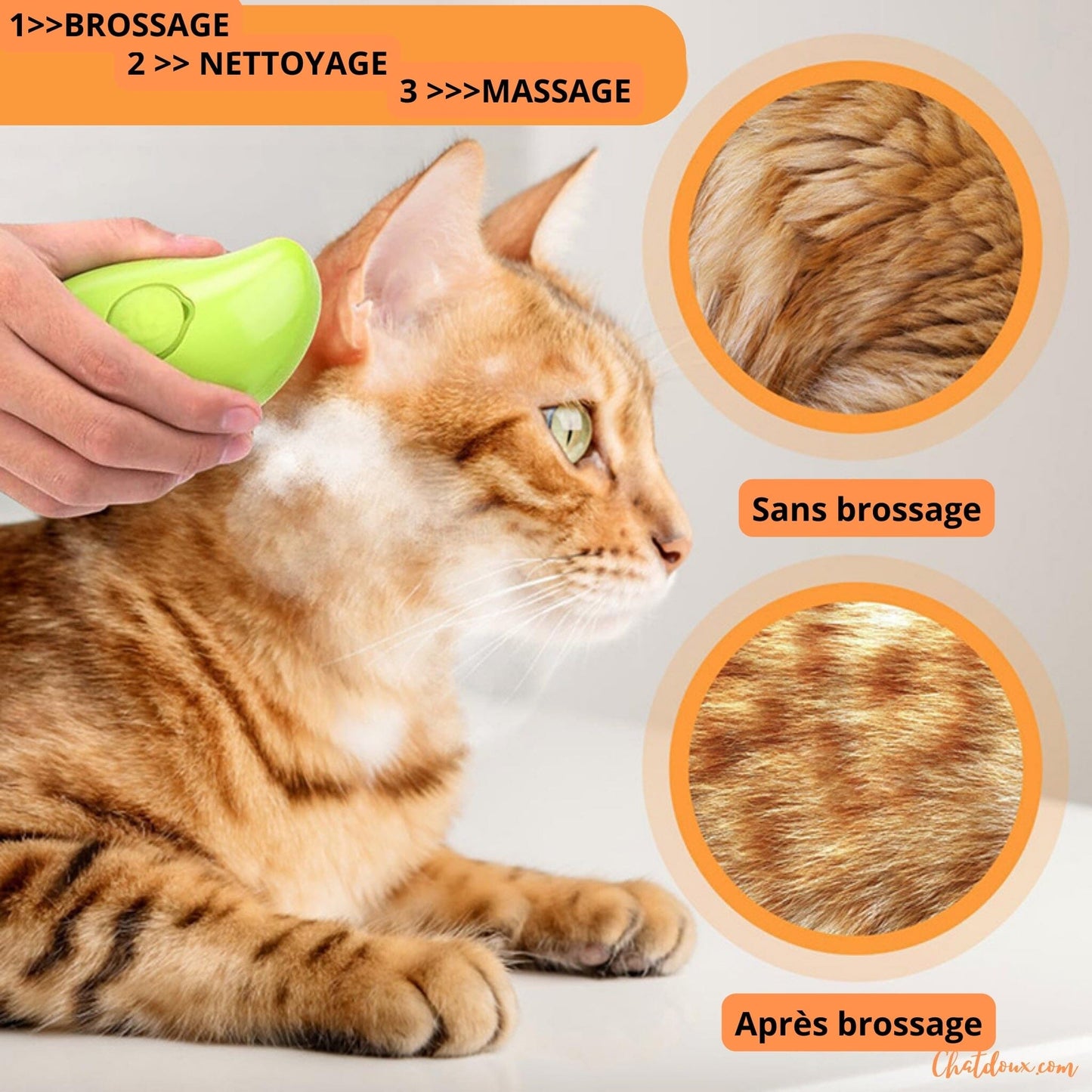 1>>BROSSAGE
2 >> NETTOYAGE
3 >>>MASSAGE

Sans brossage

Après brossage

Chatdoux.com